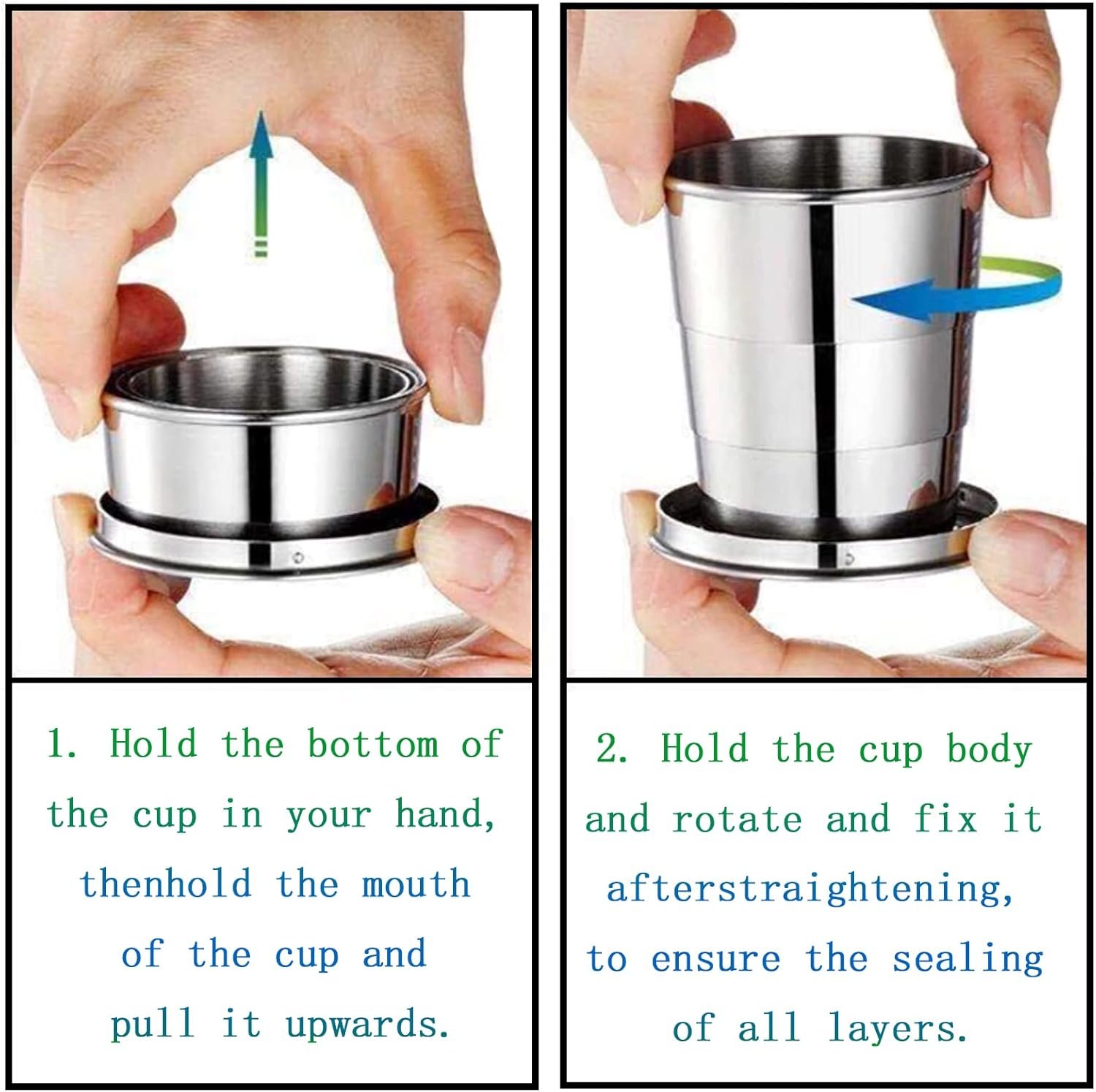 1. Hold the bottom of the cup in your hand, thenhold the mouth of the cup and pull it upwards.

2. Hold the cup body and rotate and fix it afterstraightening, to ensure the sealing of all layers.